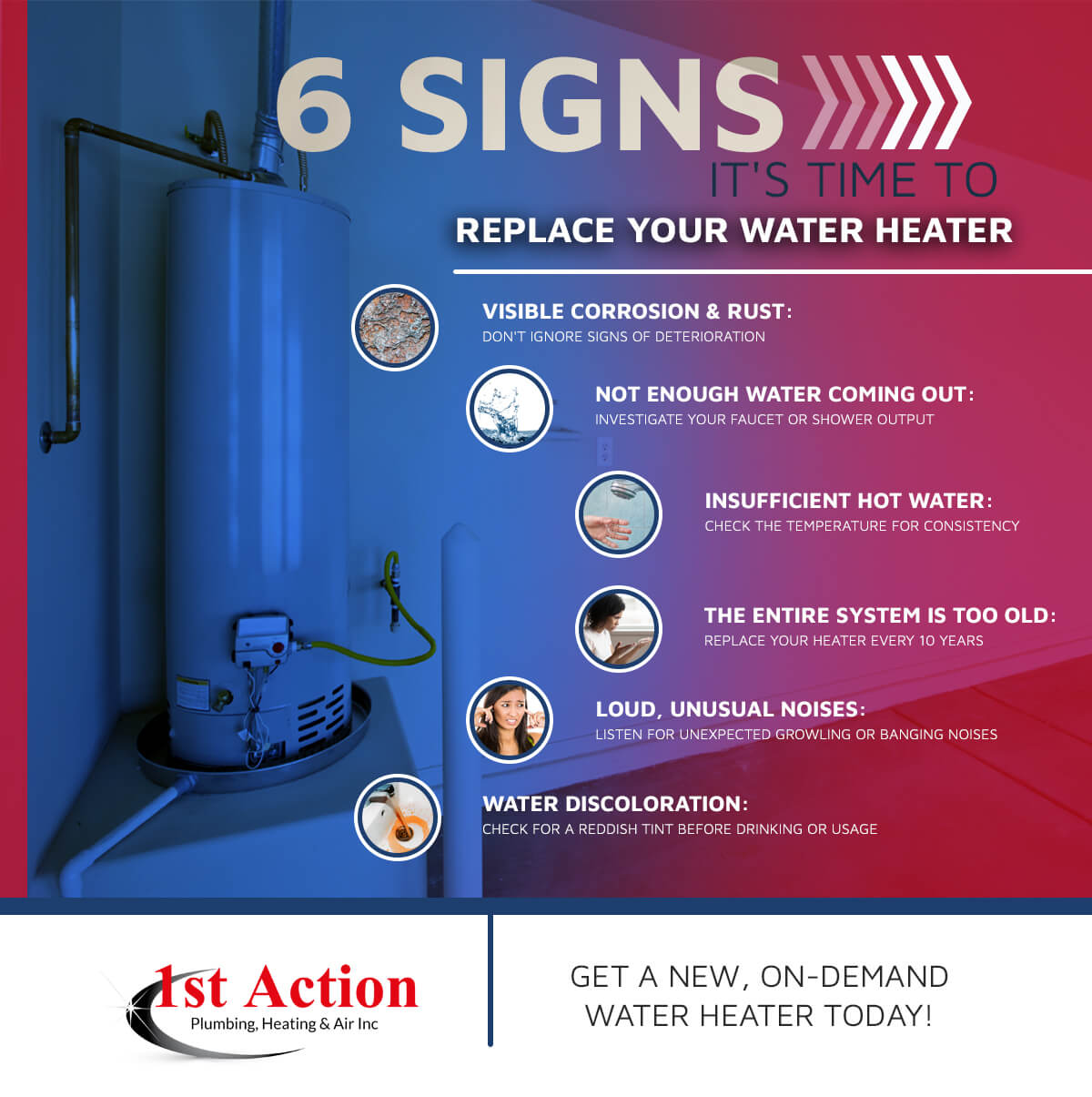 6 SIGNS
IT'S TIME TO
REPLACE YOUR WATER HEATER

VISIBLE CORROSION & RUST:
DON'T IGNORE SIGNS OF DETERIORATION

NOT ENOUGH WATER COMING OUT:
INVESTIGATE YOUR FAUCET OR SHOWER OUTPUT

INSUFFICIENT HOT WATER:
CHECK THE TEMPERATURE FOR CONSISTENCY

THE ENTIRE SYSTEM IS TOO OLD:
REPLACE YOUR HEATER EVERY 10 YEARS

LOUD, UNUSUAL NOISES:
LISTEN FOR UNEXPECTED GROWLING OR BANGING NOISES

WATER DISCOLORATION:
CHECK FOR A REDDISH TINT BEFORE DRINKING OR USAGE

1st Action
Plumbing, Heating & Air Inc

GET A NEW, ON-DEMAND WATER HEATER TODAY!